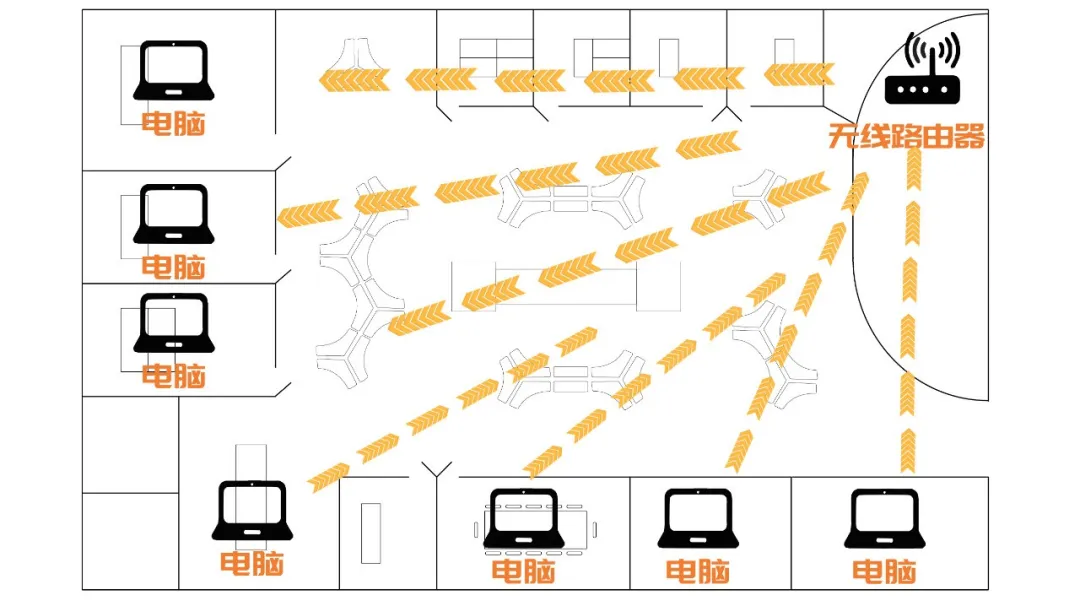 电脑

无线路由器

电脑

电脑

电脑

电脑

电脑

电脑